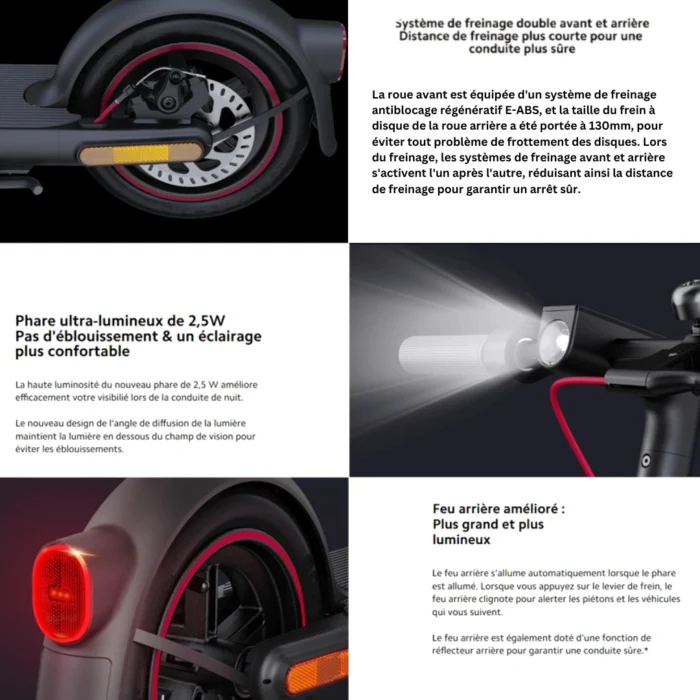 Système de freinage double avant et arrière
Distance de freinage plus courte pour une conduite plus sûre

La roue avant est équipée d'un système de freinage antiblocage régénératif E-ABS, et la taille du frein à disque de la roue arrière a été portée à 130mm, pour éviter tout problème de frottement des disques. Lors du freinage, les systèmes de freinage avant et arrière s'activent l'un après l'autre, réduisant ainsi la distance de freinage pour garantir un arrêt sûr.

Phare ultra-lumineux de 2,5W
Pas d'éblouissement & un éclairage plus confortable

La haute luminosité du nouveau phare de 2,5 W améliore efficacement votre visibilié lors de la conduite de nuit.

Le nouveau design de l'angle de diffusion de la lumière maintient la lumière en dessous du champ de vision pour éviter les éblouissements.

Feu arrière amélioré :
Plus grand et plus lumineux

Le feu arrière s'allume automatiquement lorsque le phare est allumé. Lorsque vous appuyez sur le levier de frein, le feu arrière clignote pour alerter les piétons et les véhicules qui vous suivent.

Le feu arrière est également doté d'une fonction de réflecteur arrière pour garantir une conduite sûre.*